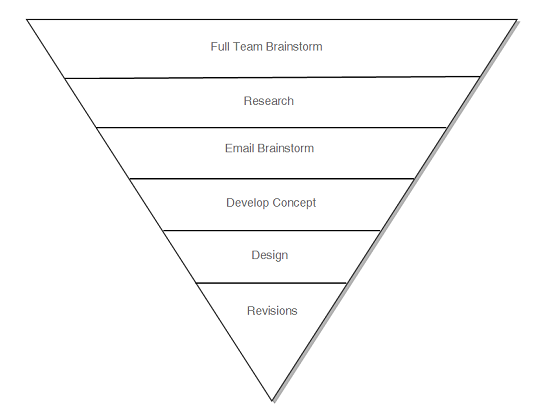 Full Team Brainstorm

Research

Email Brainstorm

Develop Concept

Design

Revisions